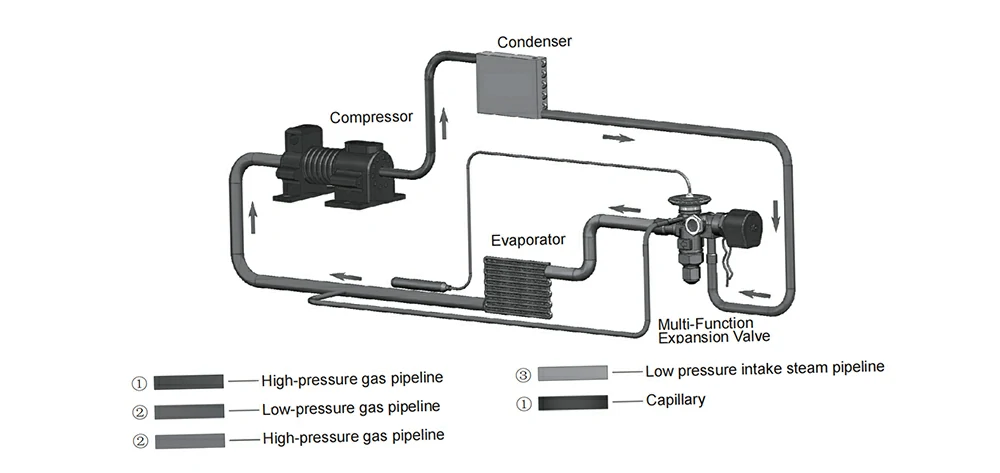 Condenser

Compressor

Evaporator

Multi-Function Expansion Valve

① High-pressure gas pipeline

② Low-pressure gas pipeline

② High-pressure gas pipeline

③ Low pressure intake steam pipeline

① Capillary